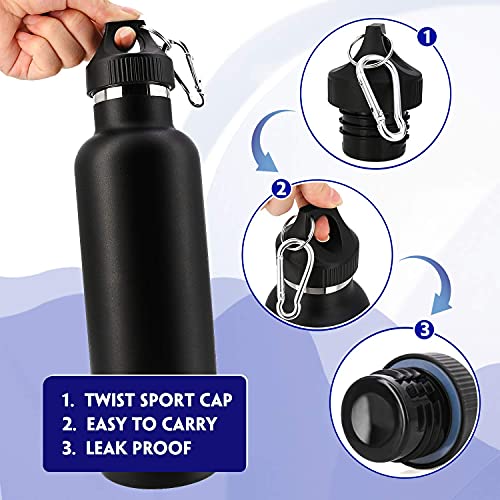 1

2

3

1. TWIST SPORT CAP
2. EASY TO CARRY
3. LEAK PROOF