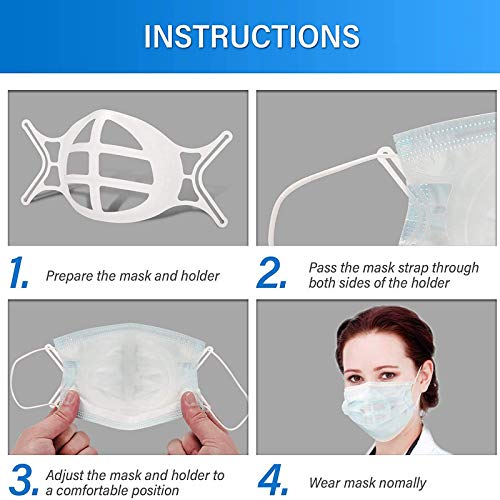 INSTRUCTIONS

1. Prepare the mask and holder

2. Pass the mask strap through both sides of the holder

3. Adjust the mask and holder to a comfortable position

4. Wear mask nomally