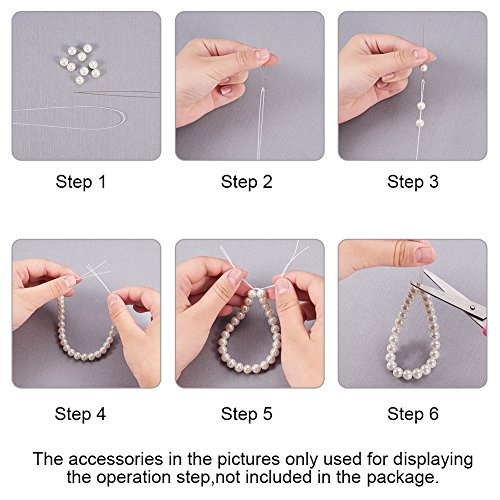 Step 1

Step 2

Step 3

Step 4

Step 5

Step 6

The accessories in the pictures only used for displaying the operation step,not included in the package.