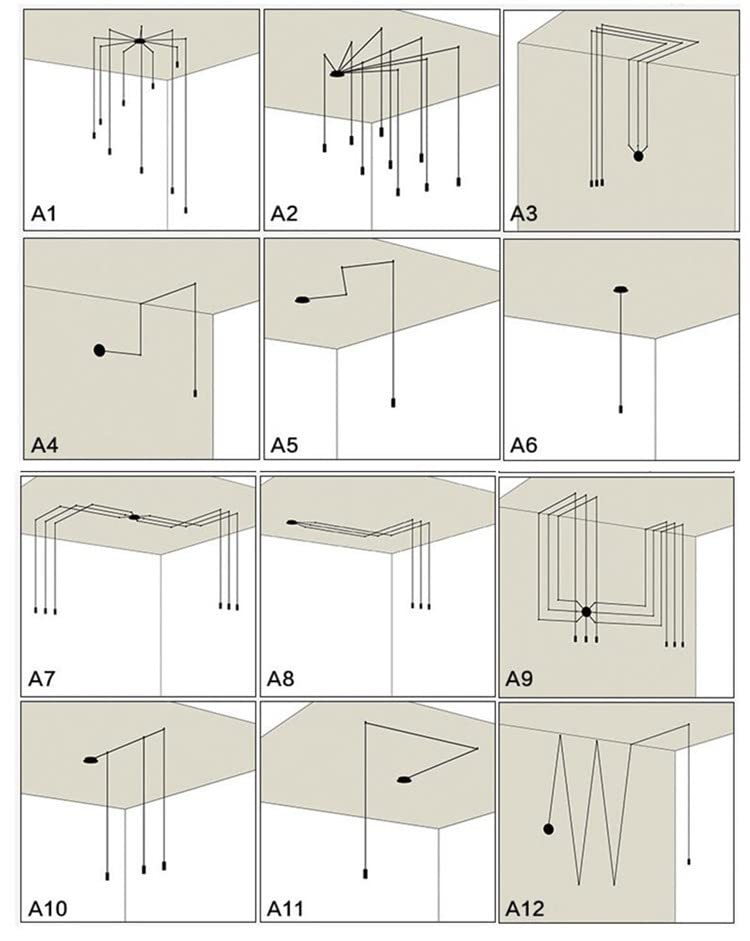 A1
A2
A3
A4
A5
A6
A7
A8
A9
A10
A11
A12