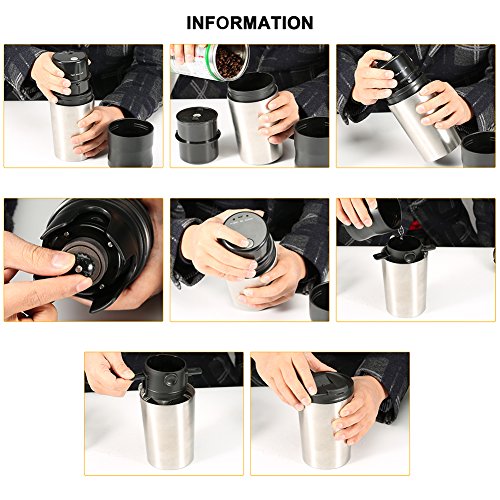 INFORMATION