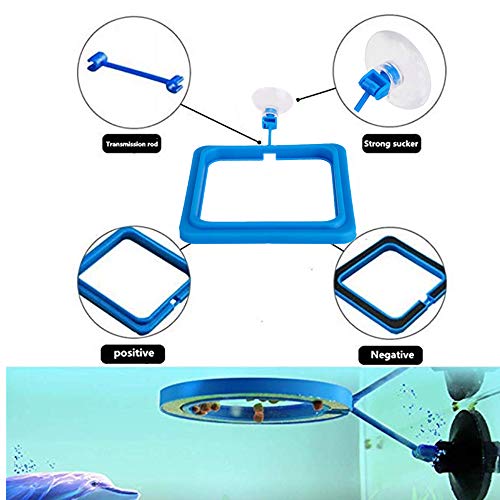 Transmission rod

Strong sucker

positive

Negative