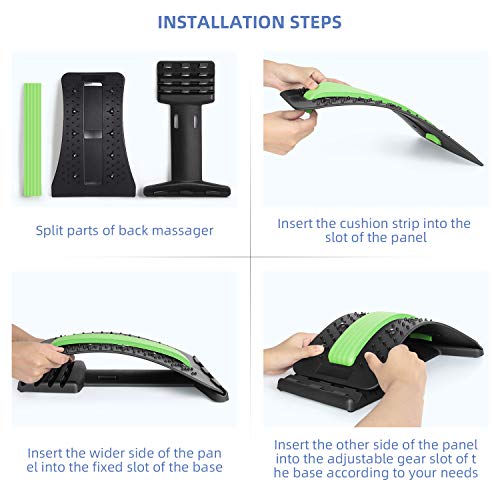 INSTALLATION STEPS

Split parts of back massager

Insert the cushion strip into the slot of the panel

Insert the wider side of the pan el into the fixed slot of the base

Insert the other side of the panel into the adjustable gear slot of t he base according to your needs