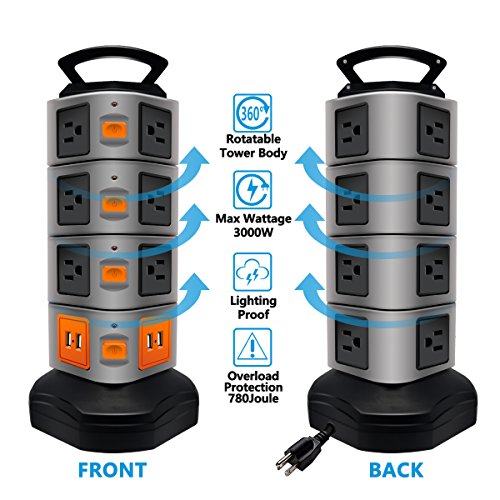 360°

Rotatable Tower Body

Max Wattage 3000W

Lighting Proof

Overload Protection 780Joule

FRONT

BACK