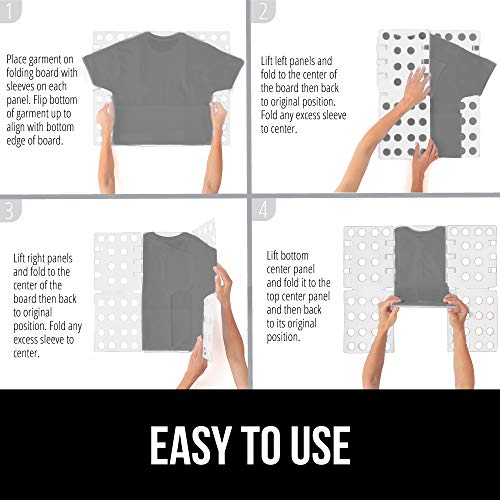 1

Place garment on folding board with sleeves on each panel. Flip bottom of garment up to align with bottom edge of board.

2

Lift left panels and fold to the center of the board then back to original position. Fold any excess sleeve to center.

3

Lift right panels and fold to the center of the board then back to original position. Fold any excess sleeve to center.

4

Lift bottom center panel and fold it to the top center panel and then back to its original position.

EASY TO USE