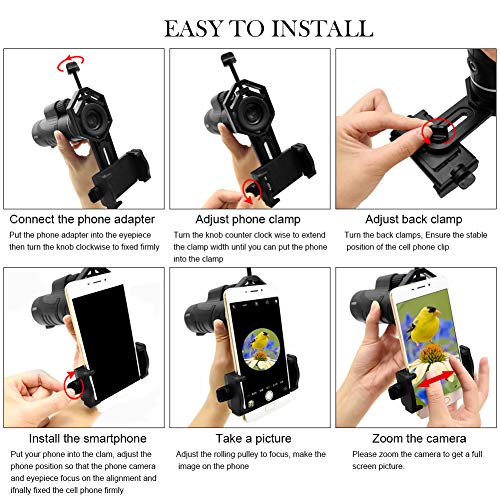 EASY TO INSTALL

Connect the phone adapter

Put the phone adapter into the eyepiece then turn the knob clockwise to fixed firmly

Adjust phone clamp

Turn the knob counter clock wise to extend the clamp width until you can put the phone into the clamp

Adjust back clamp

Turn the back clamps, Ensure the stable position of the cell phone clip

Install the smartphone

Put your phone into the clam, adjust the phone position so that the phone camera and eyepiece focus on the alignment and ifnally fixed the cell phone firmly

Take a picture

Adjust the rolling pulley to focus, make the image on the phone

Zoom the camera

Please zoom the camera to get a full screen picture.