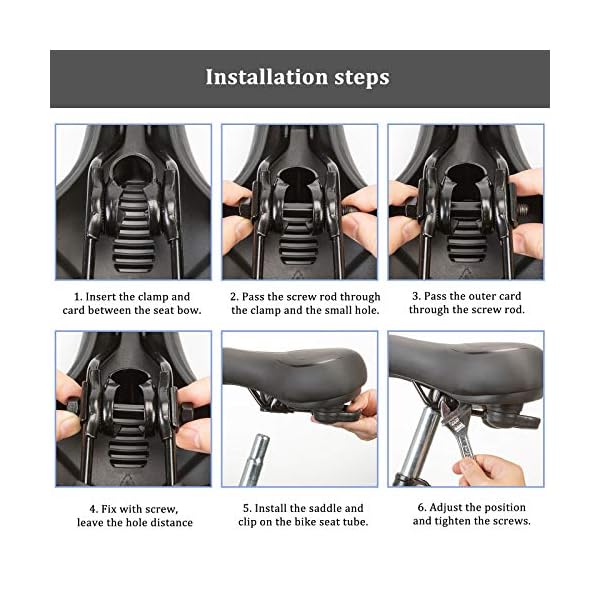 Installation steps

1. Insert the clamp and card between the seat bow.

2. Pass the screw rod through the clamp and the small hole.

3. Pass the outer card through the screw rod.

4. Fix with screw, leave the hole distance

5. Install the saddle and clip on the bike seat tube.

6. Adjust the position and tighten the screws.