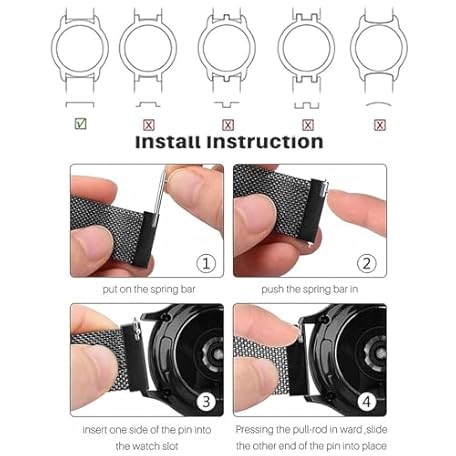 ☑ ☒ ☒ ☒ ☒

Install Instruction

1
put on the spring bar

2
push the spring bar in

3
insert one side of the pin into the watch slot

4
Pressing the pull-rod in ward ,slide the other end of the pin into place