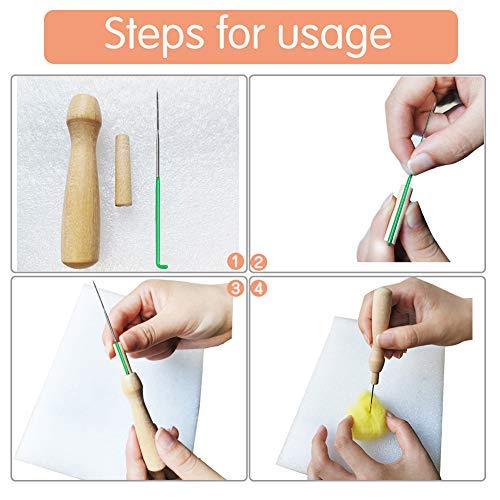 Steps for usage

1 2

3 4