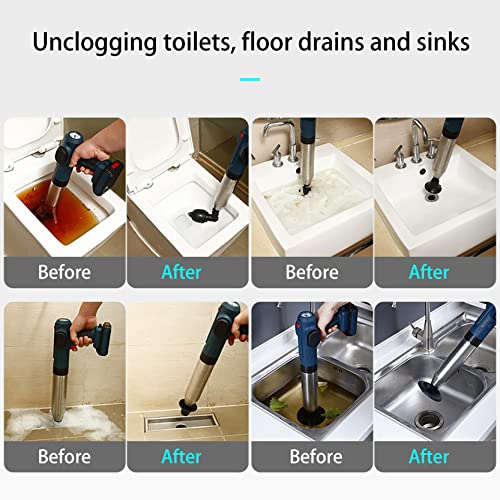 Unclogging toilets, floor drains and sinks

Before After Before After

Before After Before After