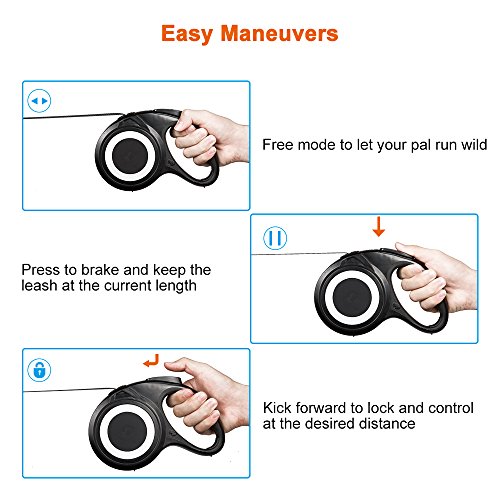 Easy Maneuvers

Free mode to let your pal run wild

Press to brake and keep the leash at the current length

Kick forward to lock and control at the desired distance