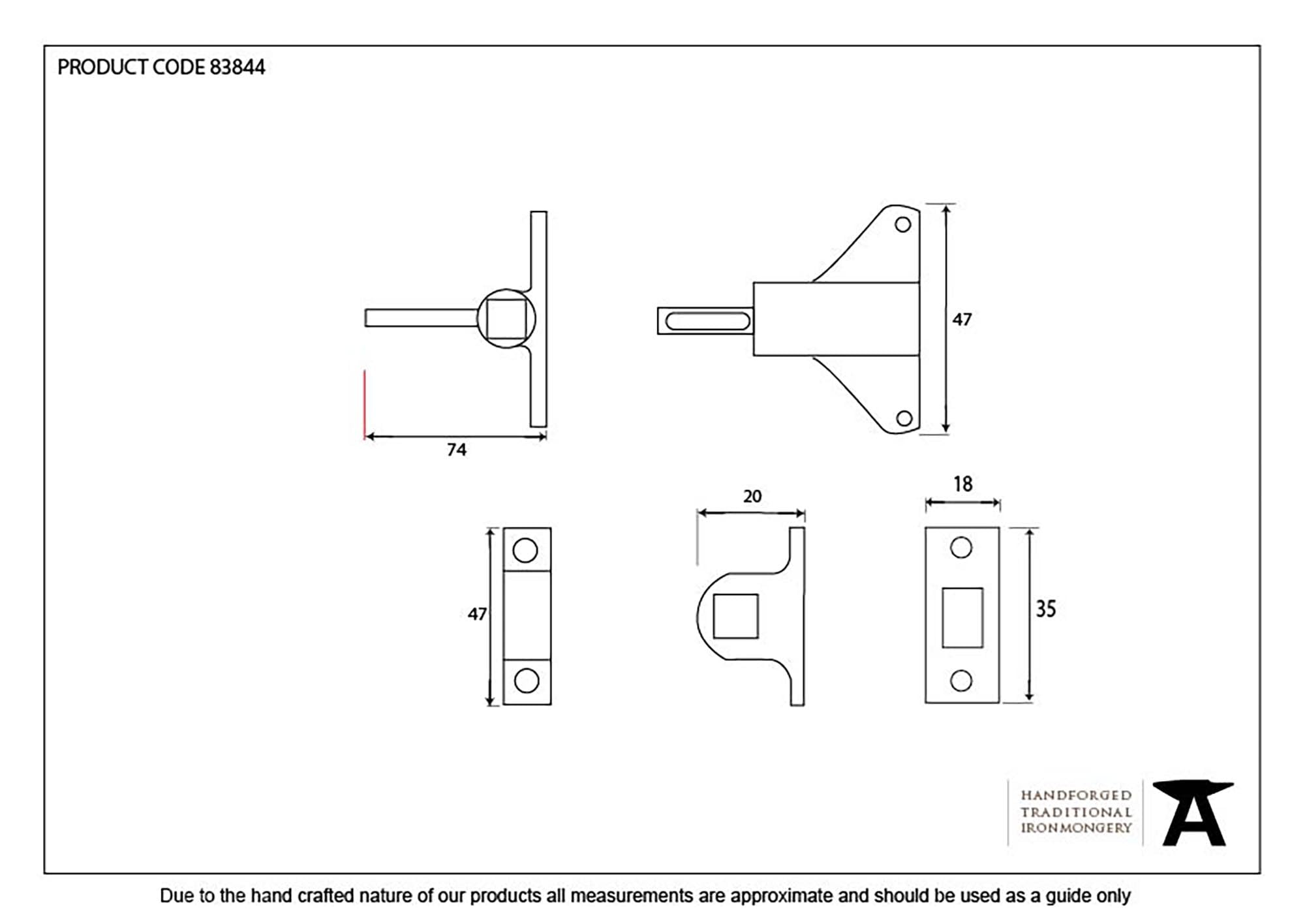 PRODUCT CODE 83844

47

74

20

18

47

35

HANDFORGED
TRADITIONAL
IRONMONGERY

Due to the hand crafted nature of our products all measurements are approximate and should be used as a guide only