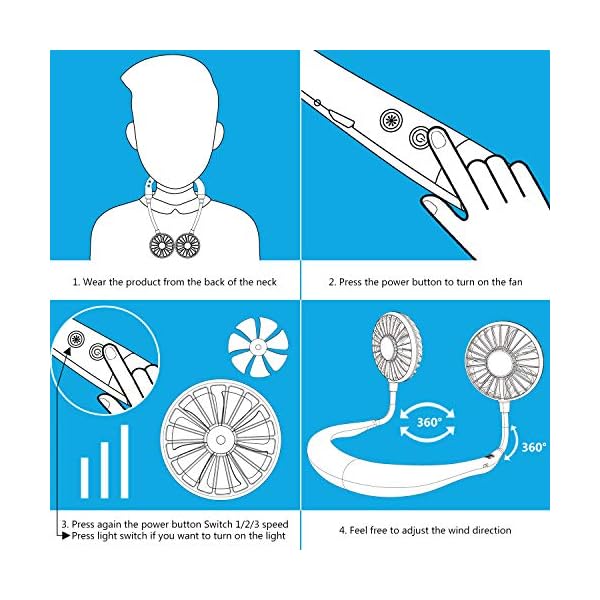 1. Wear the product from the back of the neck

2. Press the power button to turn on the fan

3. Press again the power button Switch 1/2/3 speed
Press light switch if you want to turn on the light

360°

360°

4. Feel free to adjust the wind direction