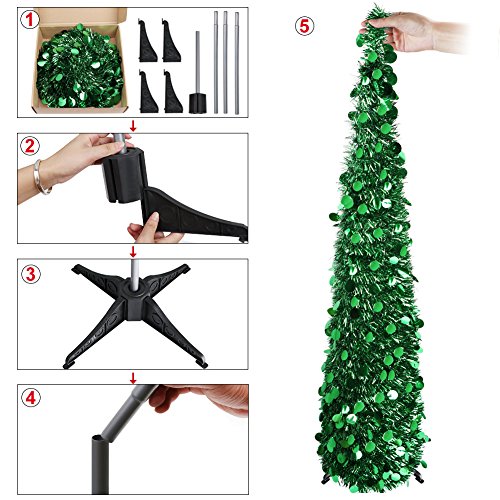 1

2

3

4

5