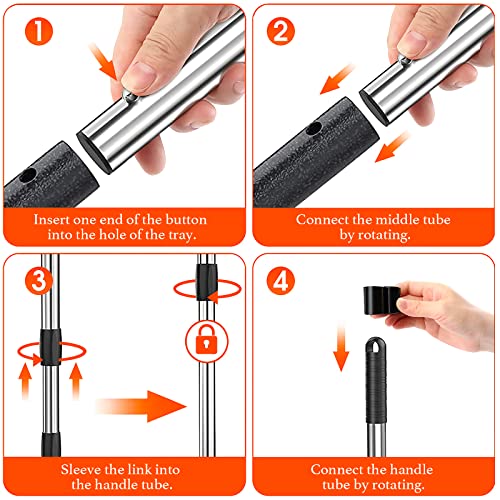 1

Insert one end of the button into the hole of the tray.

2

Connect the middle tube by rotating.

3

Sleeve the link into the handle tube.

4

Connect the handle tube by rotating.