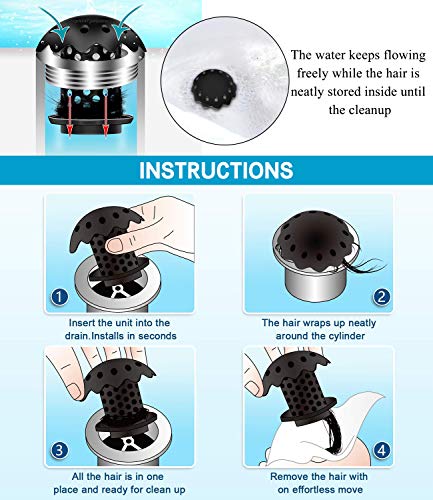 The water keeps flowing freely while the hair is neatly stored inside until the cleanup

INSTRUCTIONS

1

Insert the unit into the drain.Installs in seconds

2

The hair wraps up neatly around the cylinder

3

All the hair is in one place and ready for clean up

4

Remove the hair with on effortless move