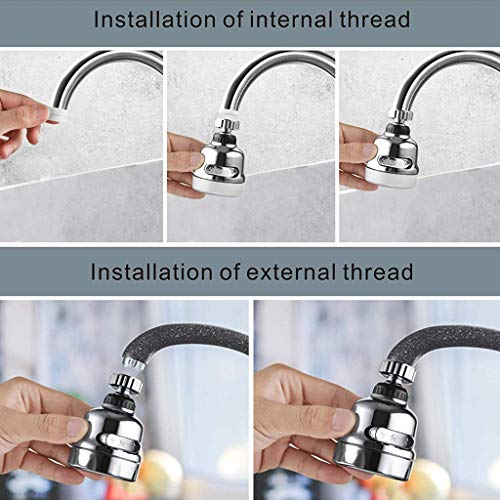 Installation of internal thread

Installation of external thread