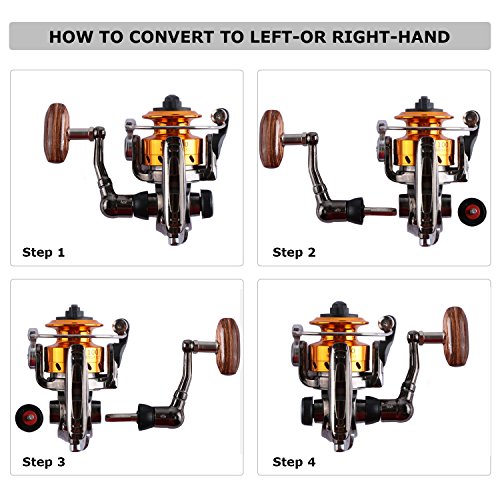 HOW TO CONVERT TO LEFT-OR RIGHT-HAND

Step 1

Step 2

Step 3

Step 4