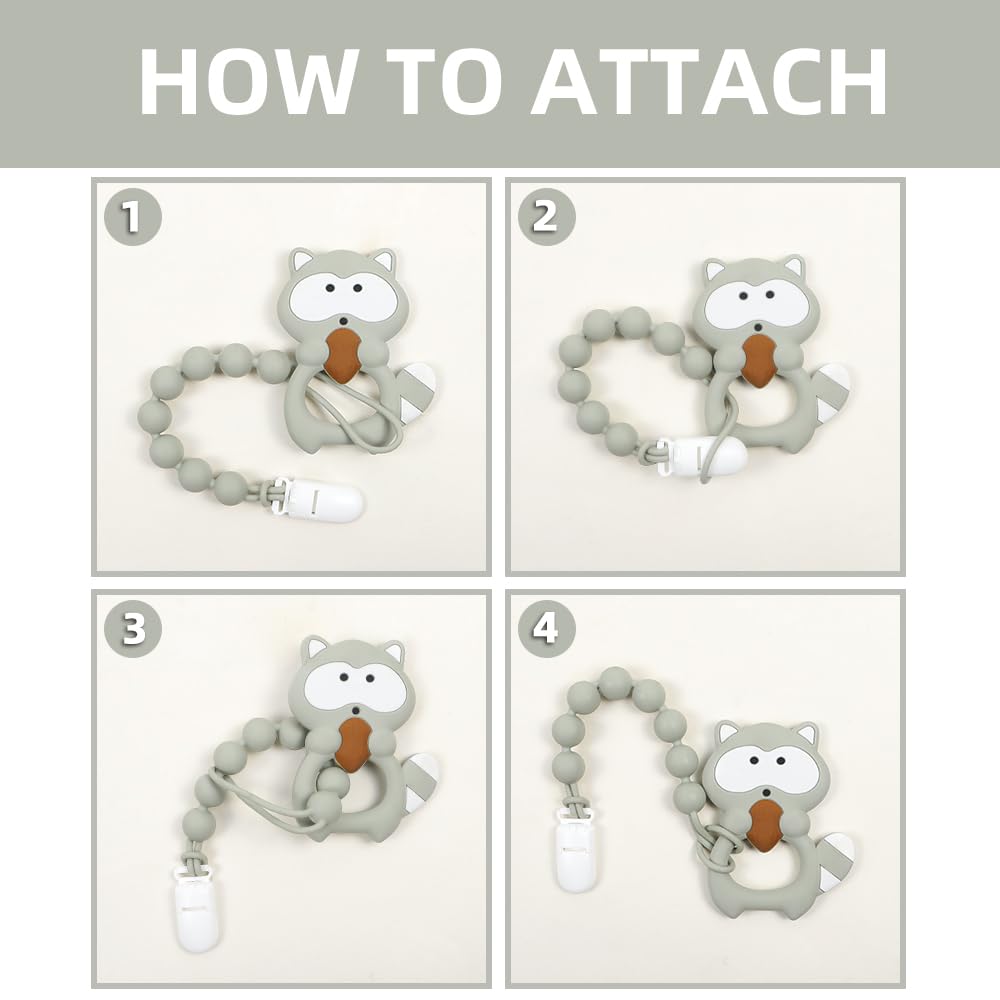 HOW TO ATTACH

1

2

3

4