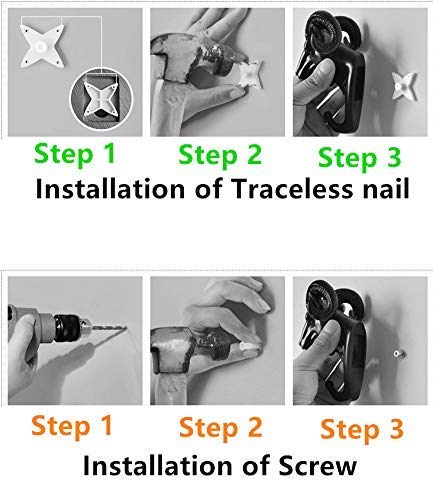 Step 1 Step 2 Step 3
Installation of Traceless nail

Step 1 Step 2 Step 3
Installation of Screw