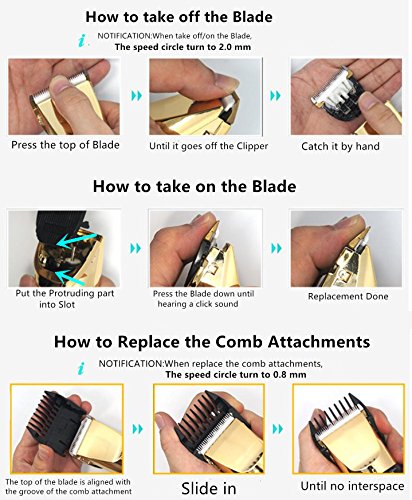 How to take off the Blade

i. NOTIFICATION:When take off/on the Blade,
The speed circle turn to 2.0 mm

Press the top of Blade

Until it goes off the Clipper

Catch it by hand

How to take on the Blade

Put the Protruding part into Slot

Press the Blade down until hearing a click sound

Replacement Done

How to Replace the Comb Attachments

i NOTIFICATION:When replace the comb attachments,
The speed circle turn to 0.8 mm

The top of the blade is aligned with the groove of the comb attachment

Slide in

Until no interspace