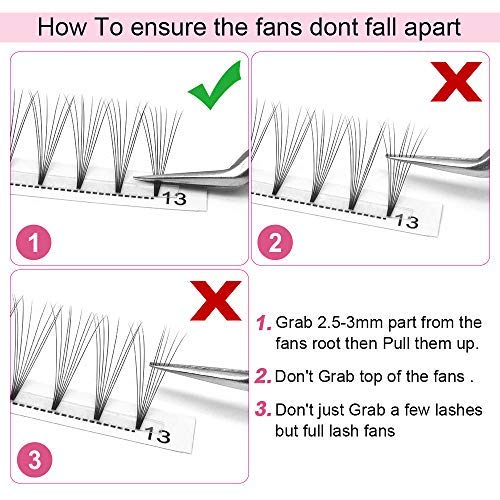 How To ensure the fans dont fall apart

13

1

13

2

13

3

1. Grab 2.5-3mm part from the fans root then Pull them up.

2. Don't Grab top of the fans .

3. Don't just Grab a few lashes but full lash fans