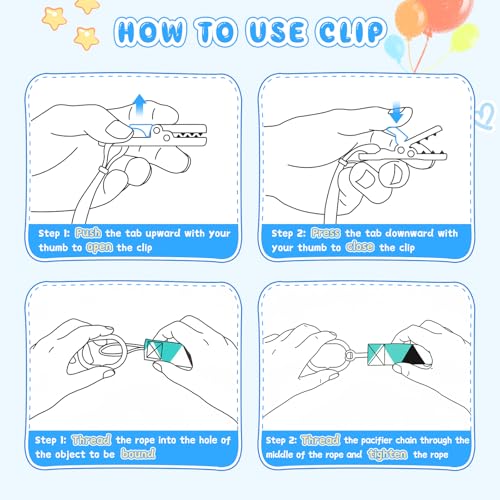 HOW TO USE CLIP

Step 1: Push the tab upward with your thumb to open the clip

Step 2: Press the tab downward with your thumb to close the clip

Step 1: Thread the rope into the hole of the object to be bound

Step 2: Thread the pacifier chain through the middle of the rope and tighten the rope