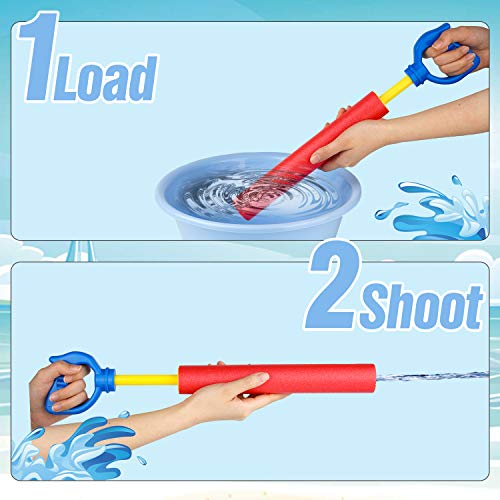 1 Load

2 Shoot