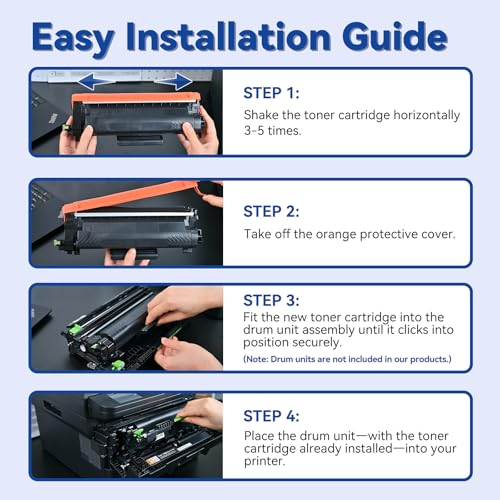 Easy Installation Guide

STEP 1:
Shake the toner cartridge horizontally 3-5 times.

STEP 2:
Take off the orange protective cover.

STEP 3:
Fit the new toner cartridge into the drum unit assembly until it clicks into position securely.
(Note: Drum units are not included in our products.)

STEP 4:
Place the drum unit—with the toner cartridge already installed—into your printer.