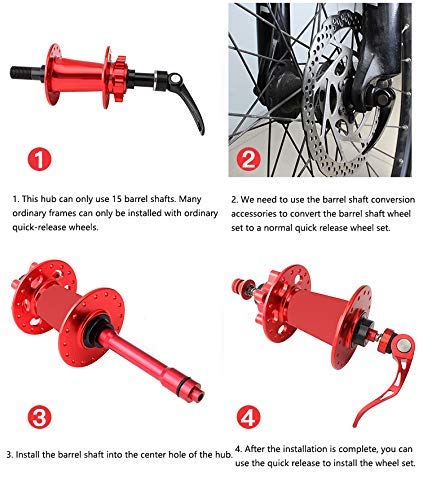 1

2

1. This hub can only use 15 barrel shafts. Many ordinary frames can only be installed with ordinary quick-release wheels.

2. We need to use the barrel shaft conversion accessories to convert the barrel shaft wheel set to a normal quick release wheel set.

3

4

3. Install the barrel shaft into the center hole of the hub.

4. After the installation is complete, you can use the quick release to install the wheel set.