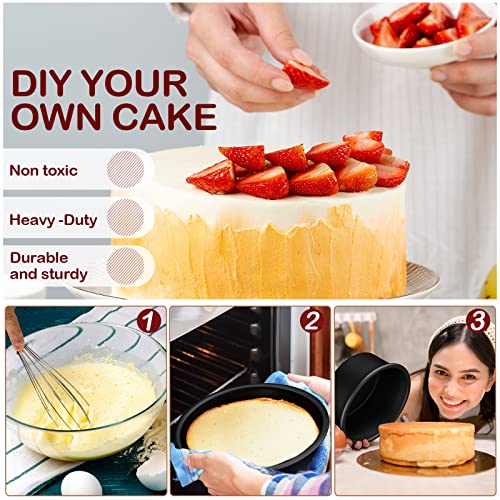 DIY YOUR OWN CAKE

Non toxic

Heavy -Duty

Durable and sturdy

1

2

3