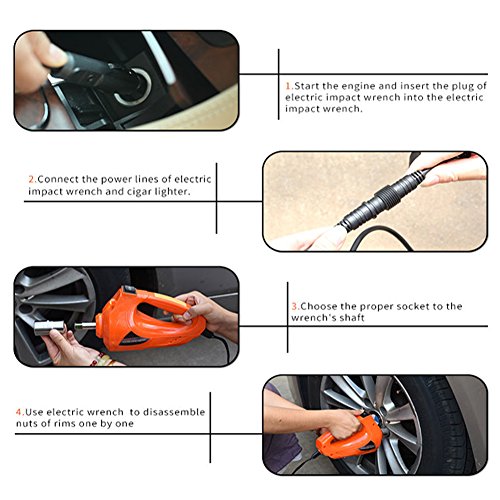 1.Start the engine and insert the plug of electric impact wrench into the electric impact wrench.

2.Connect the power lines of electric impact wrench and cigar lighter.

3.Choose the proper socket to the wrench's shaft

4.Use electric wrench to disassemble nuts of rims one by one