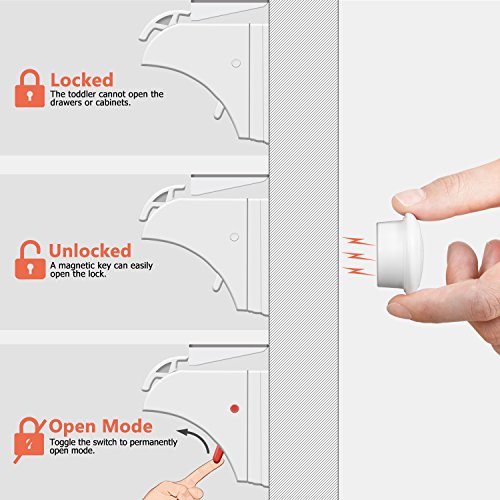 Locked
The toddler cannot open the drawers or cabinets.

Unlocked
A magnetic key can easily open the lock.

Open Mode
Toggle the switch to permanently open mode.