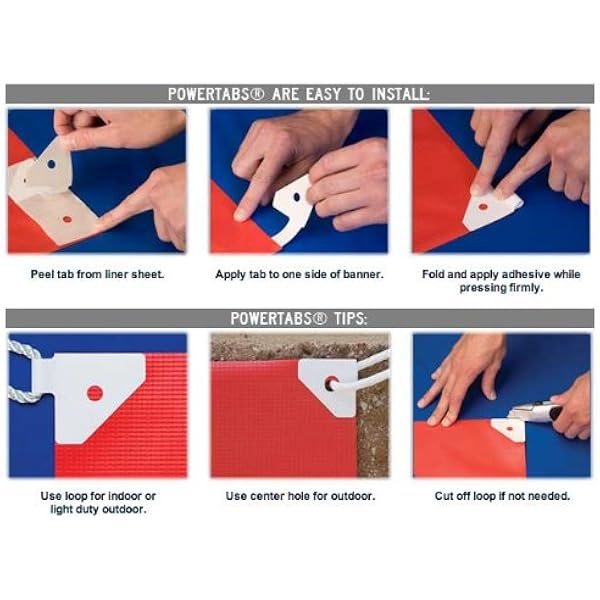 POWERTABS® ARE EASY TO INSTALL:

Peel tab from liner sheet.

Apply tab to one side of banner.

Fold and apply adhesive while pressing firmly.

POWERTABS® TIPS:

Use loop for indoor or light duty outdoor.

Use center hole for outdoor.

Cut off loop if not needed.