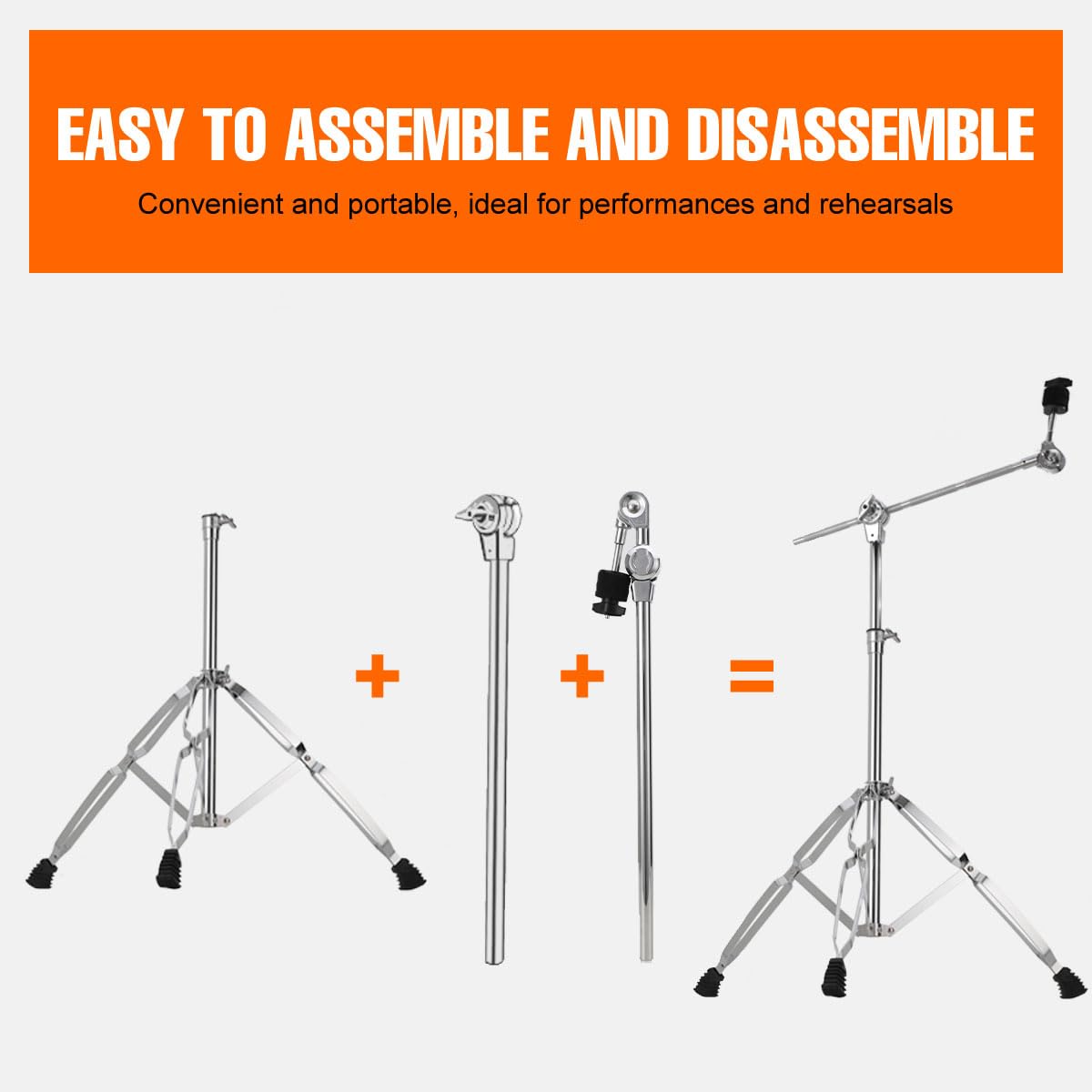 EASY TO ASSEMBLE AND DISASSEMBLE

Convenient and portable, ideal for performances and rehearsals

+ + =