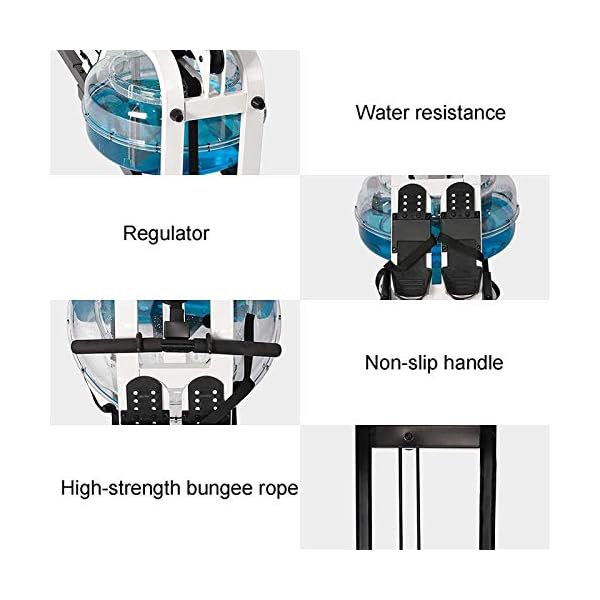 Water resistance

Regulator

Non-slip handle

High-strength bungee rope