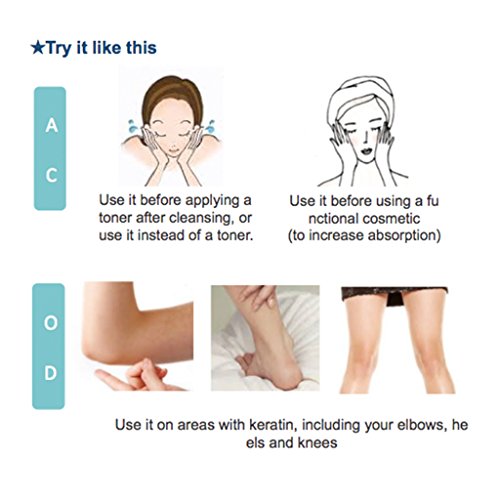 ★Try it like this

A

C

Use it before applying a toner after cleansing, or use it instead of a toner.

Use it before using a fu nctional cosmetic (to increase absorption)

O

D

Use it on areas with keratin, including your elbows, he els and knees