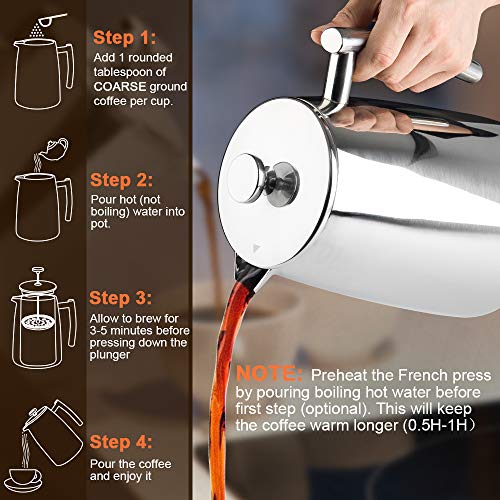 Step 1:
Add 1 rounded tablespoon of COARSE ground coffee per cup.

Step 2:
Pour hot (not boiling) water into pot.

Step 3:
Allow to brew for 3-5 minutes before pressing down the plunger

Step 4:
Pour the coffee and enjoy it

NOTE: Preheat the French press by pouring boiling hot water before first step (optional). This will keep the coffee warm longer (0.5H-1H)