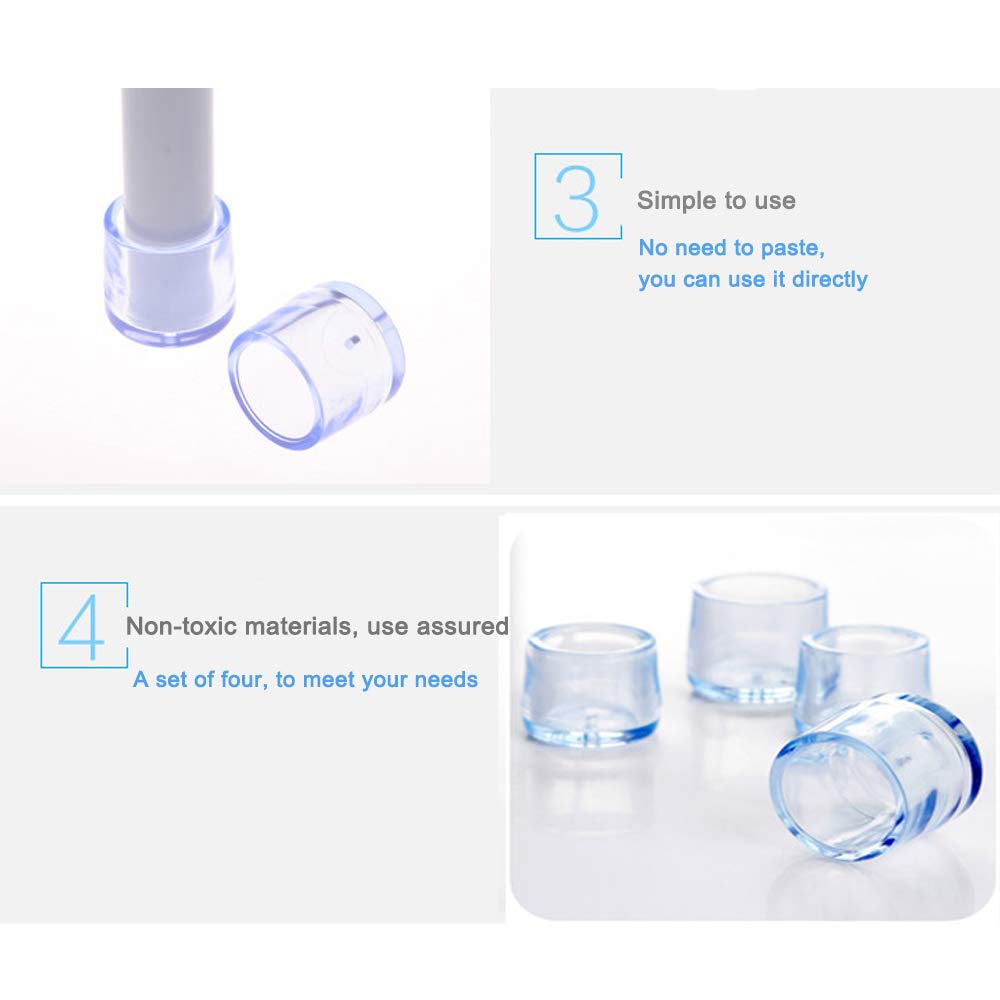 3

Simple to use

No need to paste, you can use it directly

4

Non-toxic materials, use assured

A set of four, to meet your needs