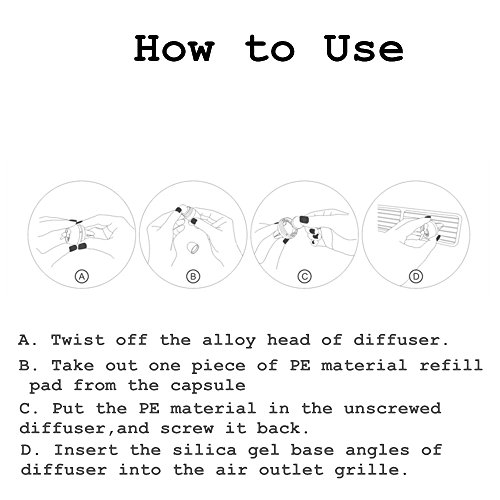 How to Use

A

B

C

D

A. Twist off the alloy head of diffuser.

B. Take out one piece of PE material refill pad from the capsule

C. Put the PE material in the unscrewed diffuser,and screw it back.

D. Insert the silica gel base angles of diffuser into the air outlet grille.