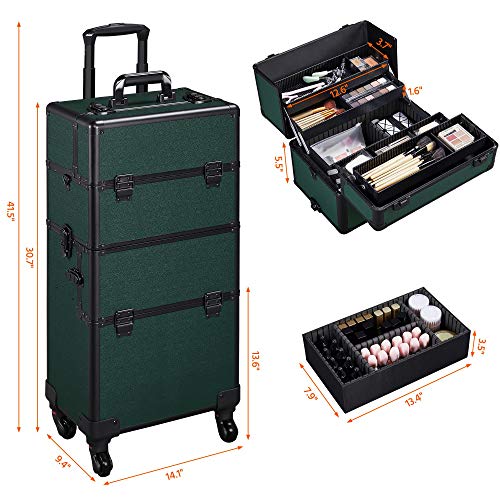 41.5"
30.7"
13.6"
9.4"
14.1"
3.7"
12.6"
1.6"
5.5"
3.5"
7.9"
13.4"