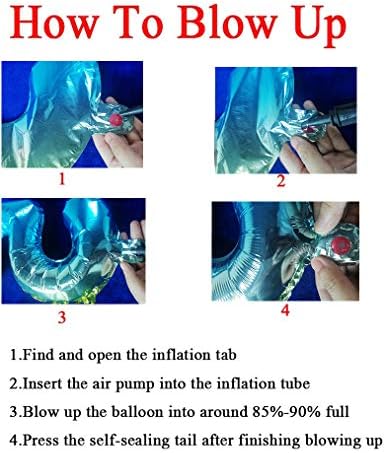 How To Blow Up

1

2

3

4

1.Find and open the inflation tab

2.Insert the air pump into the inflation tube

3.Blow up the balloon into around 85%-90% full

4.Press the self-sealing tail after finishing blowing up