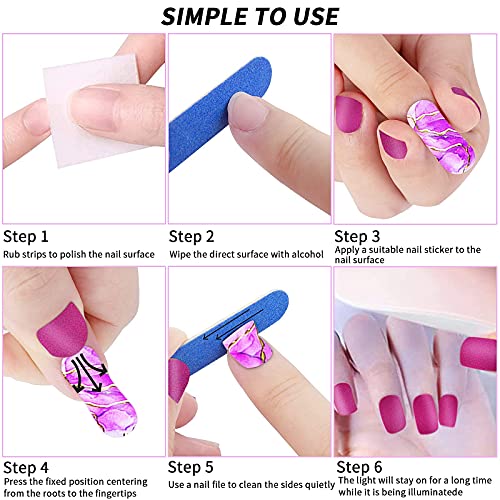 SIMPLE TO USE

Step 1
Rub strips to polish the nail surface

Step 2
Wipe the direct surface with alcohol

Step 3
Apply a suitable nail sticker to the nail surface

Step 4
Press the fixed position centering from the roots to the fingertips

Step 5
Use a nail file to clean the sides quietly

Step 6
The light will stay on for a long time while it is being illuminatede