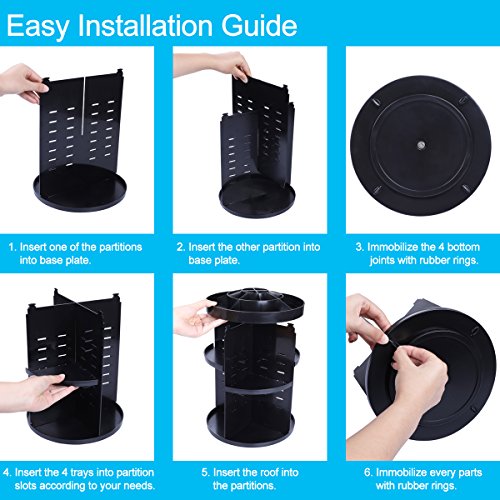 Easy Installation Guide

1. Insert one of the partitions into base plate.

2. Insert the other partition into base plate.

3. Immobilize the 4 bottom joints with rubber rings.

4. Insert the 4 trays into partition slots according to your needs.

5. Insert the roof into the partitions.

6. Immobilize every parts with rubber rings.