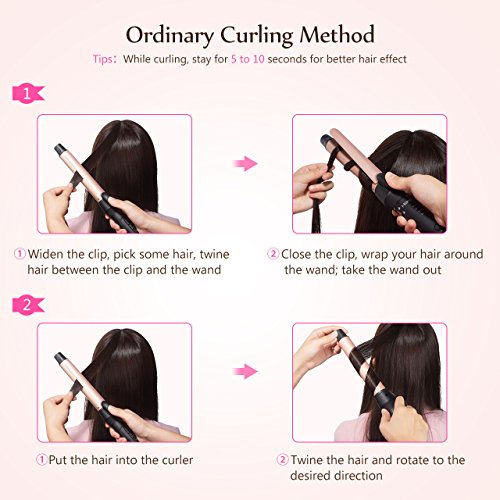 Ordinary Curling Method

Tips: While curling, stay for 5 to 10 seconds for better hair effect

1

① Widen the clip, pick some hair, twine hair between the clip and the wand

② Close the clip, wrap your hair around the wand; take the wand out

2

① Put the hair into the curler

② Twine the hair and rotate to the desired direction