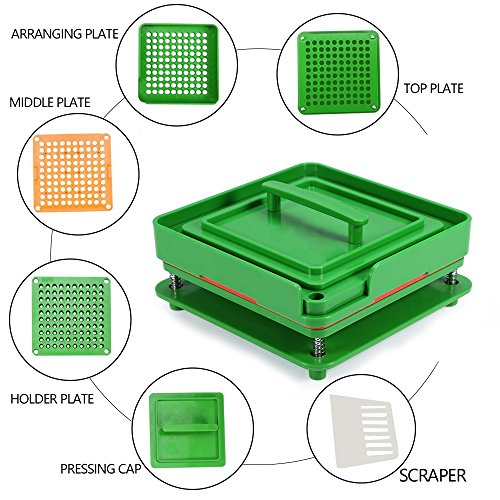 ARRANGING PLATE

TOP PLATE

MIDDLE PLATE

HOLDER PLATE

PRESSING CAP

SCRAPER