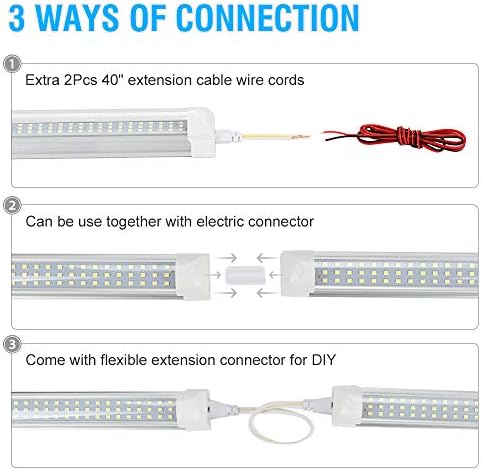 3 WAYS OF CONNECTION

1
Extra 2Pcs 40" extension cable wire cords

2
Can be use together with electric connector

3
Come with flexible extension connector for DIY