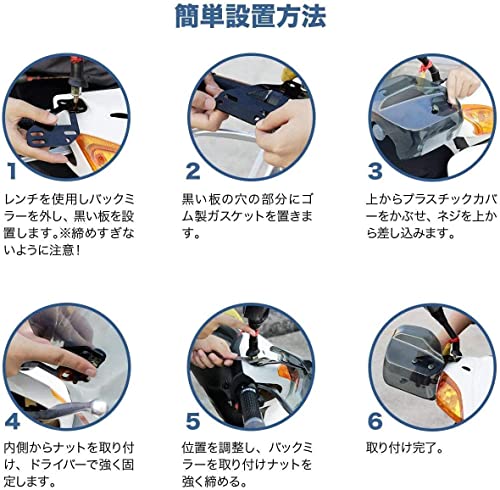 簡単設置方法

1

レンチを使用しバックミラーを外し、黒い板を設置します。※締めすぎないように注意！

2

黒い板の穴の部分にゴム製ガスケットを置きます。

3

上からプラスチックカバーをかぶせ、ネジを上から差し込みます。

4

内側からナットを取り付け、ドライバーで強く固定します。

5

位置を調整し、バックミラーを取り付けナットを強く締める。

6

取り付け完了。