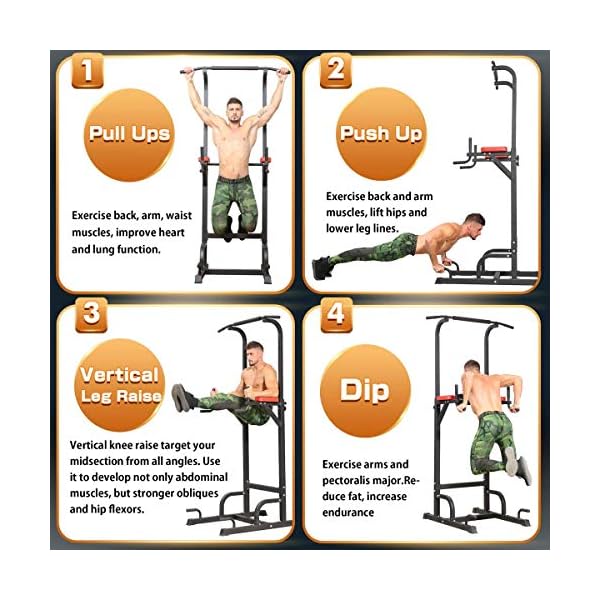 1

Pull Ups

Exercise back, arm, waist muscles, improve heart and lung function.

2

Push Up

Exercise back and arm muscles, lift hips and lower leg lines.

3

Vertical Leg Raise

Vertical knee raise target your midsection from all angles. Use it to develop not only abdominal muscles, but stronger obliques and hip flexors.

4

Dip

Exercise arms and pectoralis major.Reduce fat, increase endurance