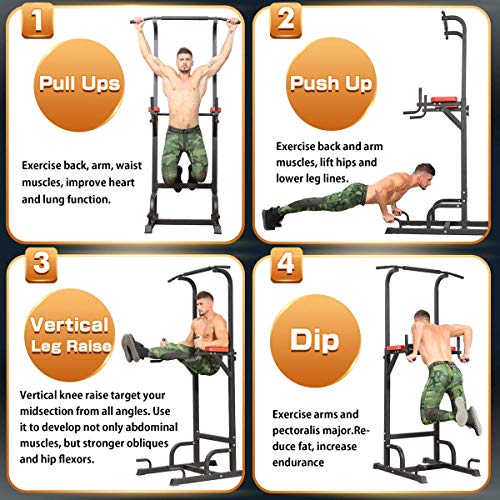 1

Pull Ups

Exercise back, arm, waist muscles, improve heart and lung function.

2

Push Up

Exercise back and arm muscles, lift hips and lower leg lines.

3

Vertical Leg Raise

Vertical knee raise target your midsection from all angles. Use it to develop not only abdominal muscles, but stronger obliques and hip flexors.

4

Dip

Exercise arms and pectoralis major.Reduce fat, increase endurance